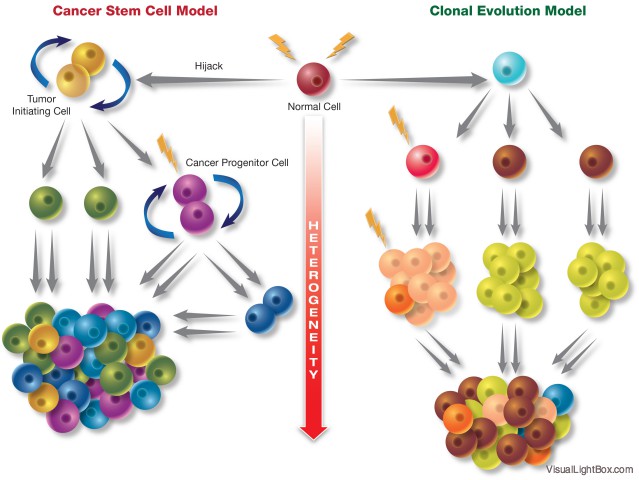 Cancer Stem Cell Model

Clonal Evolution Model

Hijack

Tumor Initiating Cell

Normal Cell

Cancer Progenitor Cell

HETEROGENEITY

VisualLightBox.com