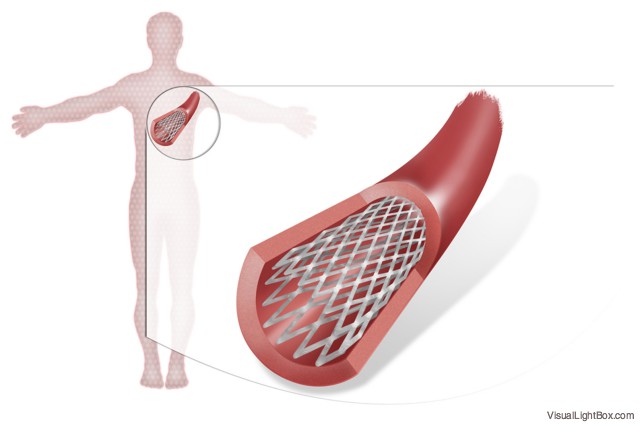 VisualLightBox.com