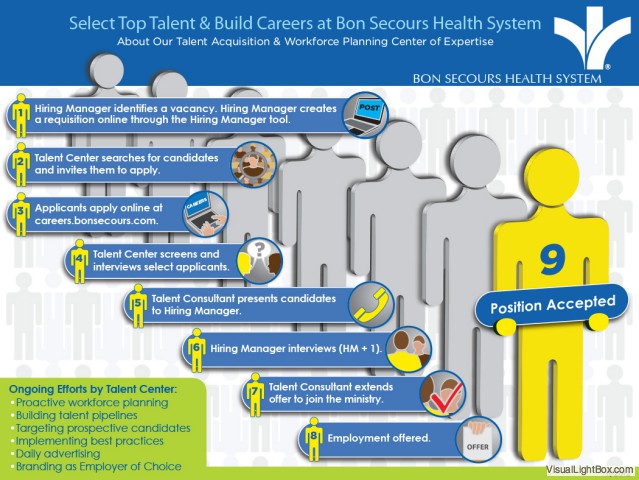 Select Top Talent & Build Careers at Bon Secours Health System
About Our Talent Acquisition & Workforce Planning Center of Expertise

BON SECOURS HEALTH SYSTEM

1 Hiring Manager identifies a vacancy. Hiring Manager creates a requisition online through the Hiring Manager tool.

POST

2 Talent Center searches for candidates and invites them to apply.

3 Applicants apply online at careers.bonsecours.com.

CAREERS

4 Talent Center screens and interviews select applicants.

5 Talent Consultant presents candidates to Hiring Manager.

6 Hiring Manager interviews (HM + 1).

7 Talent Consultant extends offer to join the ministry.

8 Employment offered.

OFFER

9
Position Accepted

Ongoing Efforts by Talent Center:
• Proactive workforce planning
• Building talent pipelines
• Targeting prospective candidates
• Implementing best practices
• Daily advertising
• Branding as Employer of Choice

VisualLightBox.com